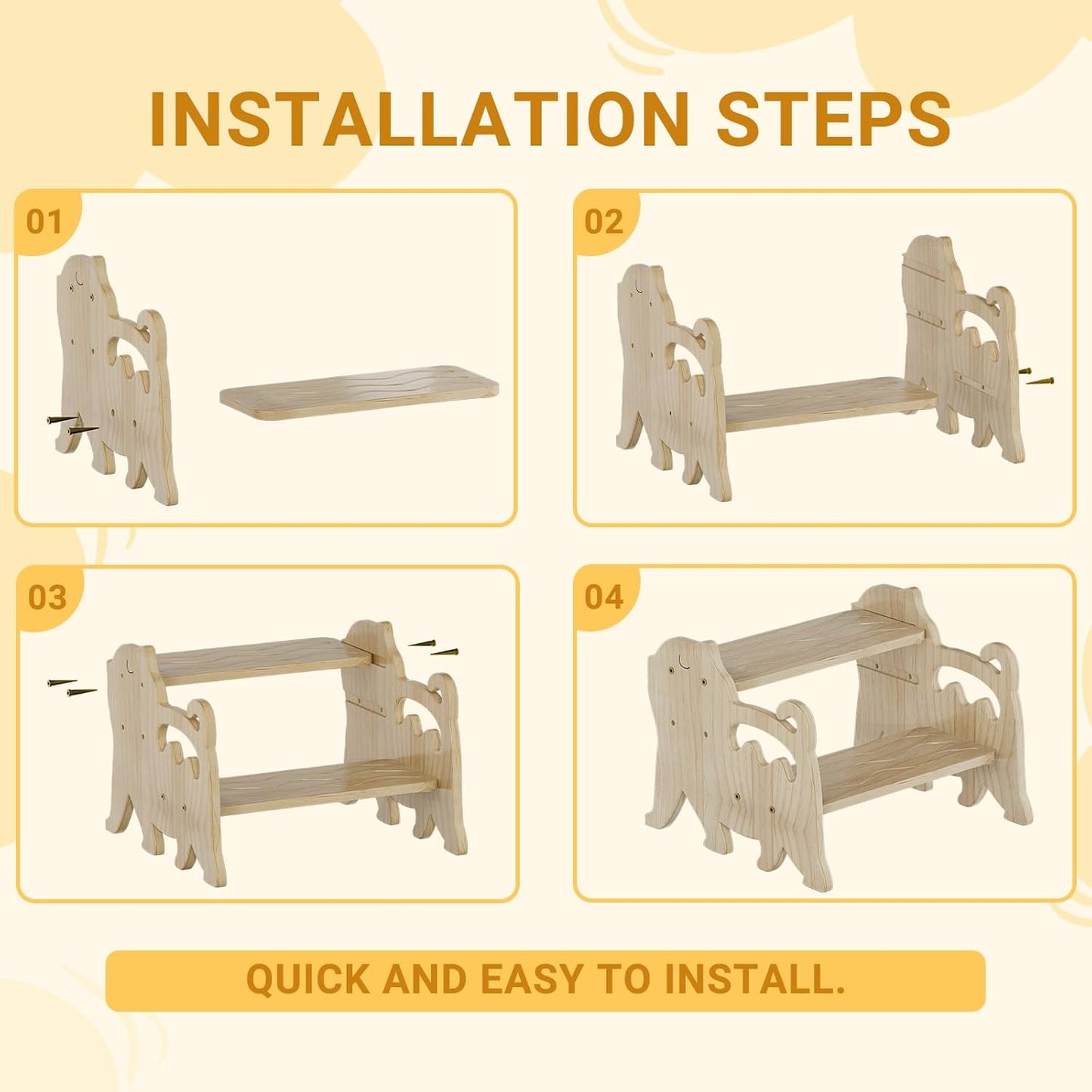 INSTALLATION STEPS

01

02

03

04

QUICK AND EASY TO INSTALL.