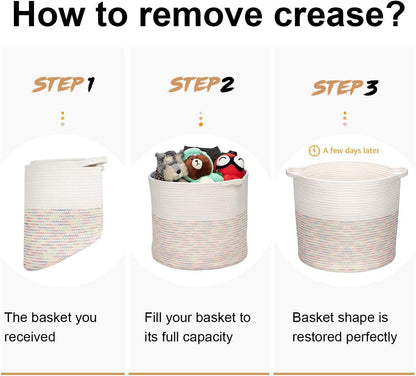 How to remove crease?

STEP 1

The basket you received

STEP 2

Fill your basket to its full capacity

STEP 3

A few days later

Basket shape is restored perfectly