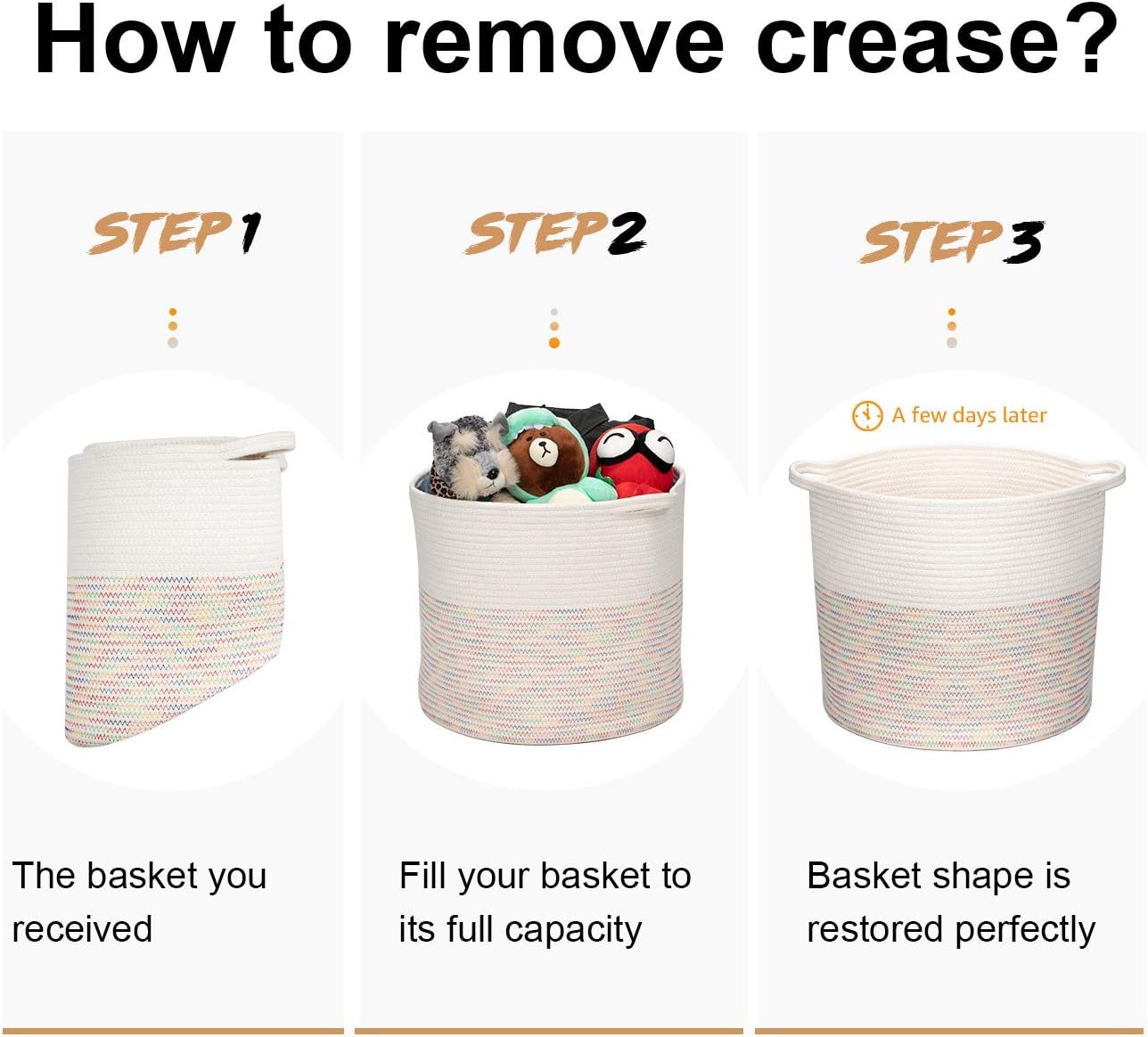 How to remove crease?

STEP 1

The basket you received

STEP 2

Fill your basket to its full capacity

STEP 3

A few days later

Basket shape is restored perfectly