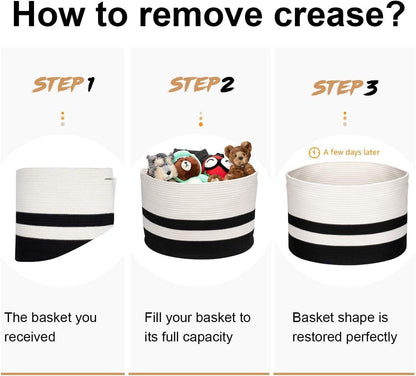 How to remove crease?

STEP 1

The basket you received

STEP 2

Fill your basket to its full capacity

STEP 3

A few days later

Basket shape is restored perfectly