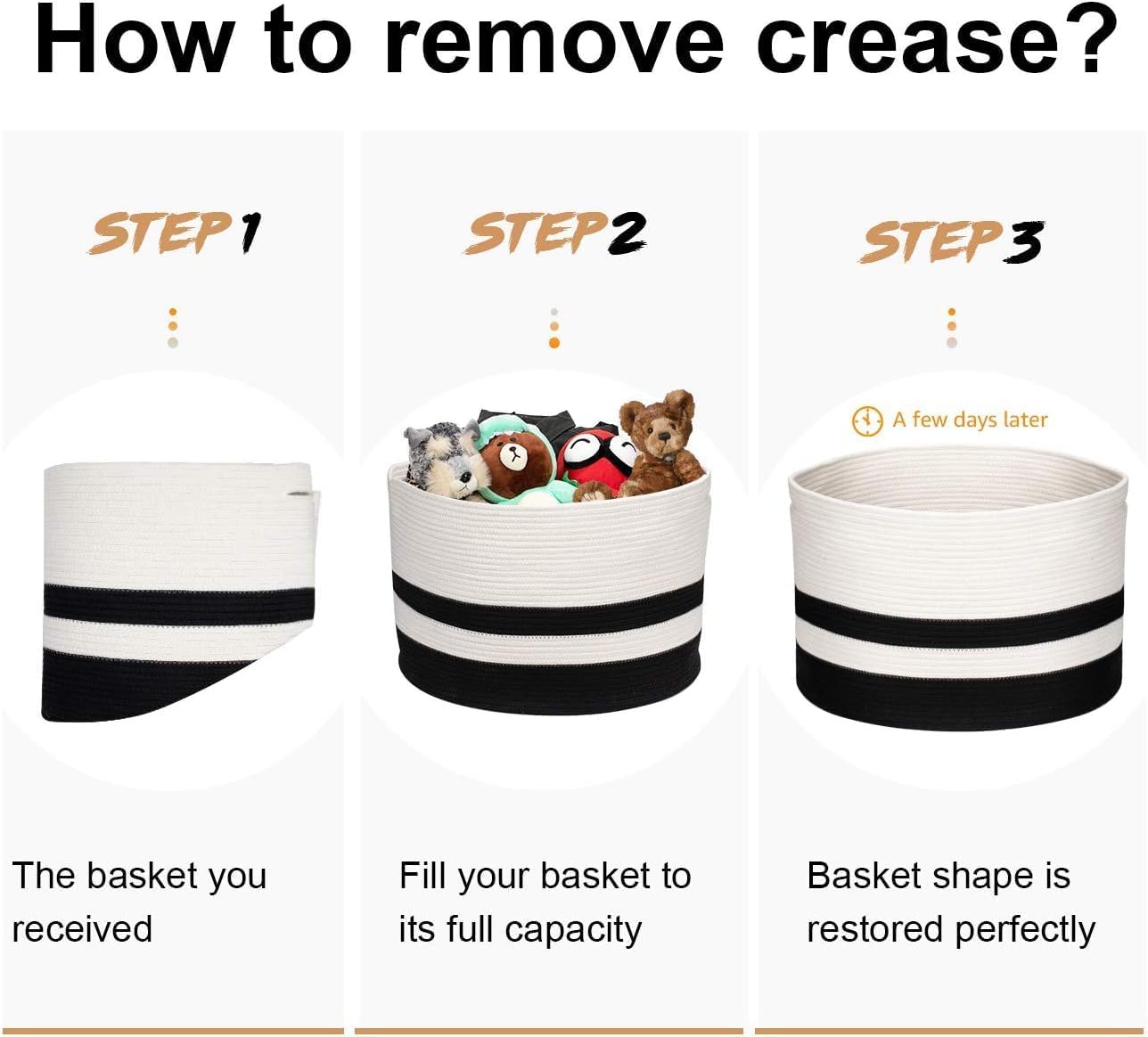 How to remove crease?

STEP 1

The basket you received

STEP 2

Fill your basket to its full capacity

STEP 3

A few days later

Basket shape is restored perfectly