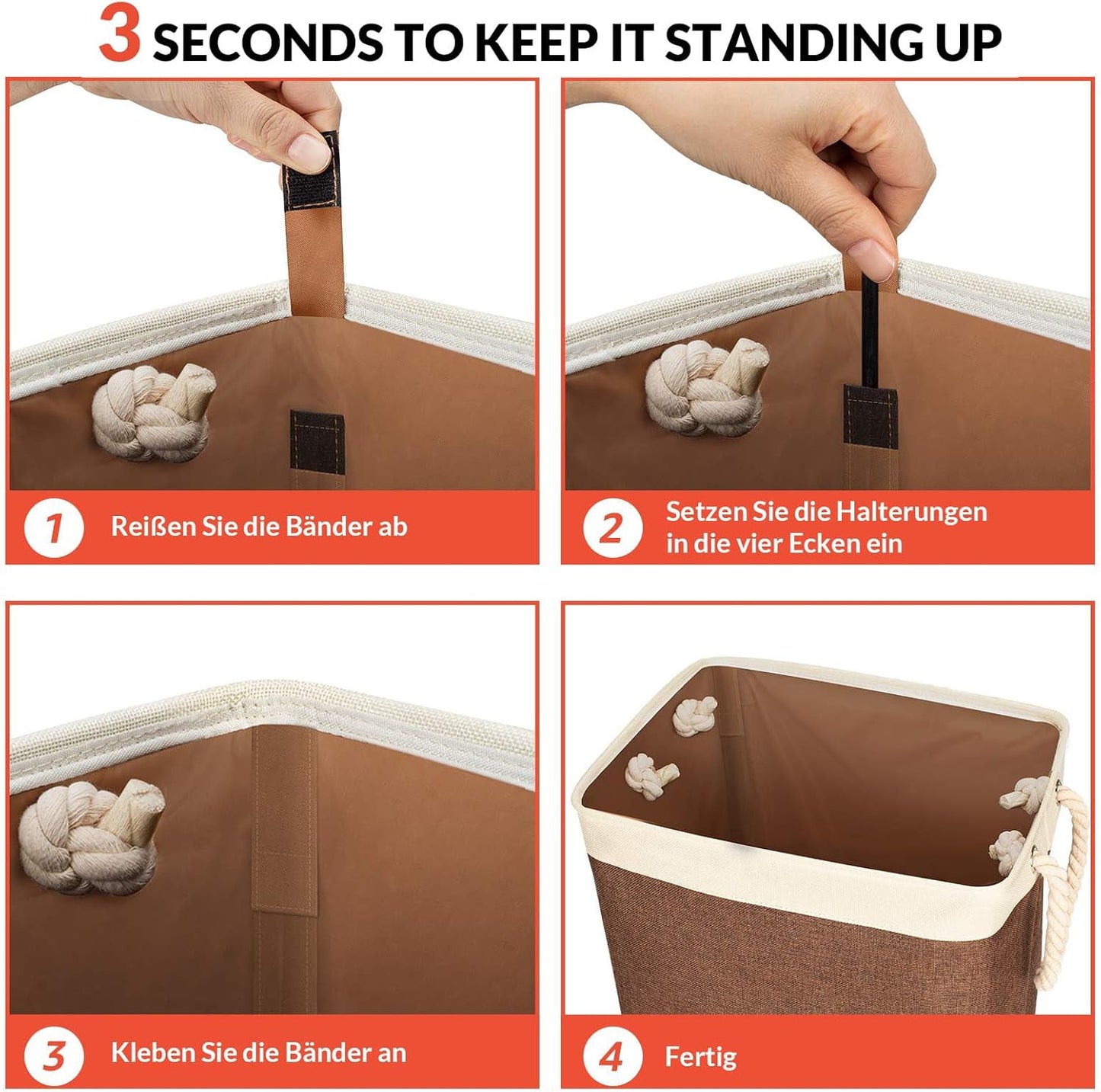 3 SECONDS TO KEEP IT STANDING UP

1 Reißen Sie die Bänder ab

2 Setzen Sie die Halterungen in die vier Ecken ein

3 Kleben Sie die Bänder an

4 Fertig