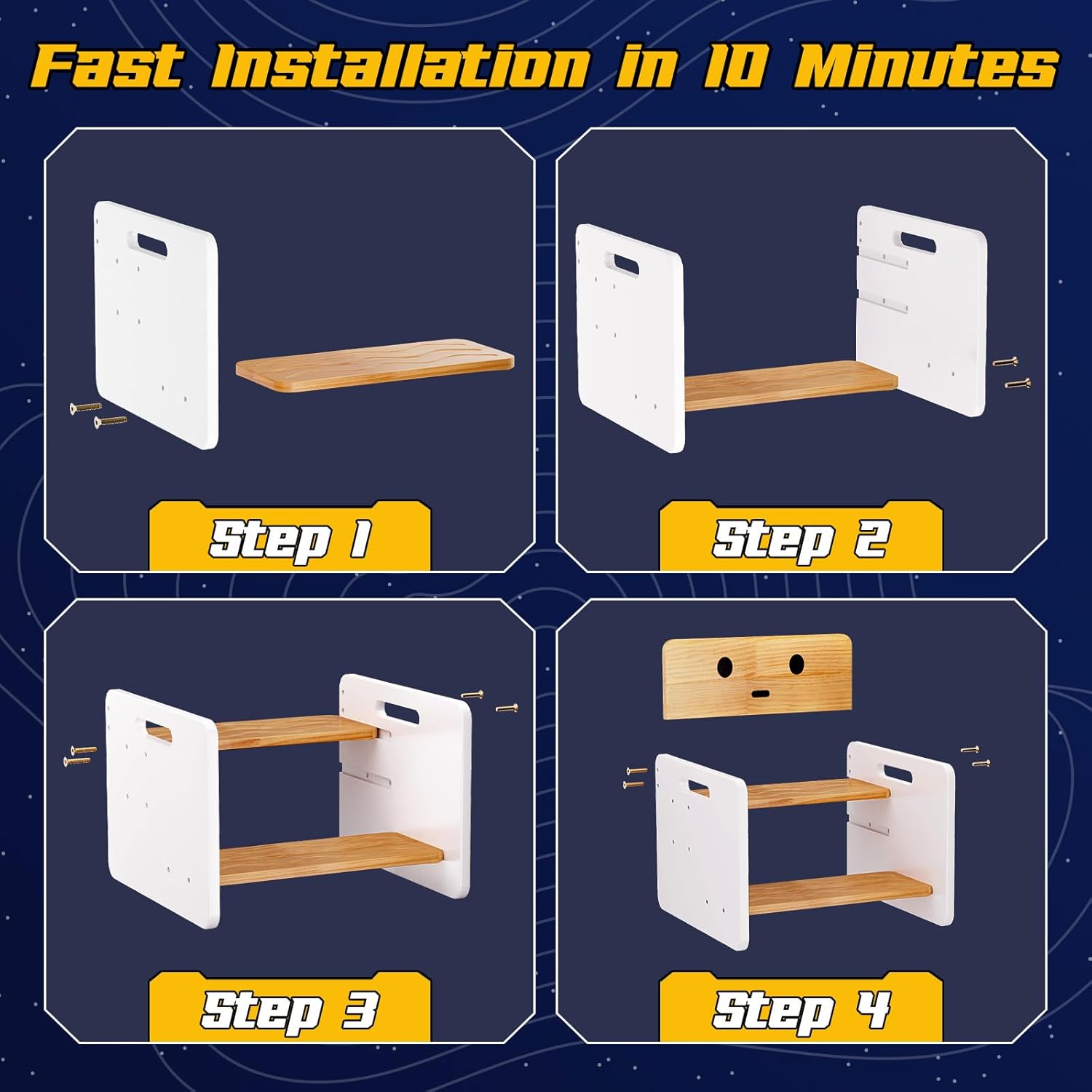 Fast Installation in 10 Minutes

Step 1

Step 2

Step 3

Step 4