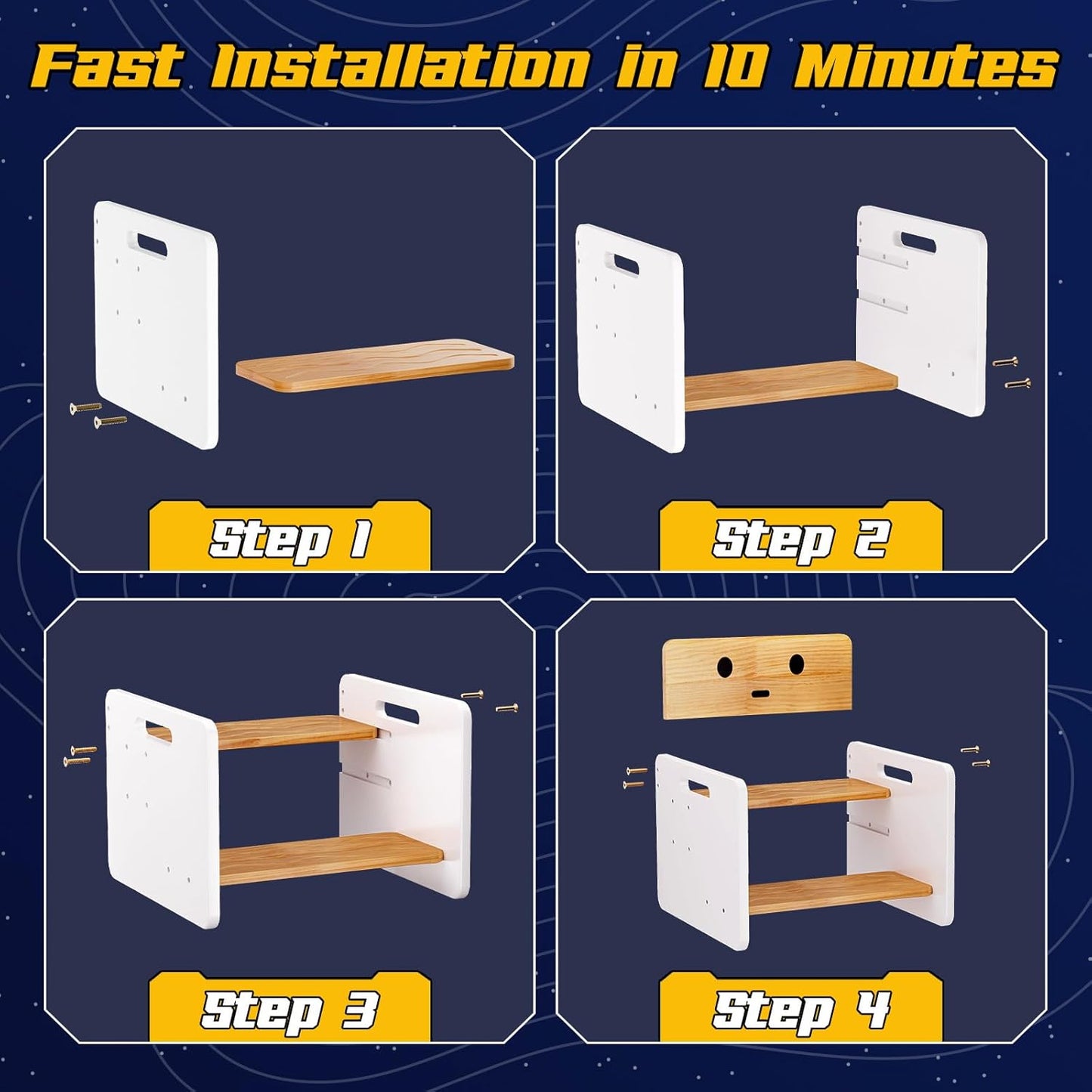 Fast Installation in 10 Minutes

Step 1

Step 2

Step 3

Step 4