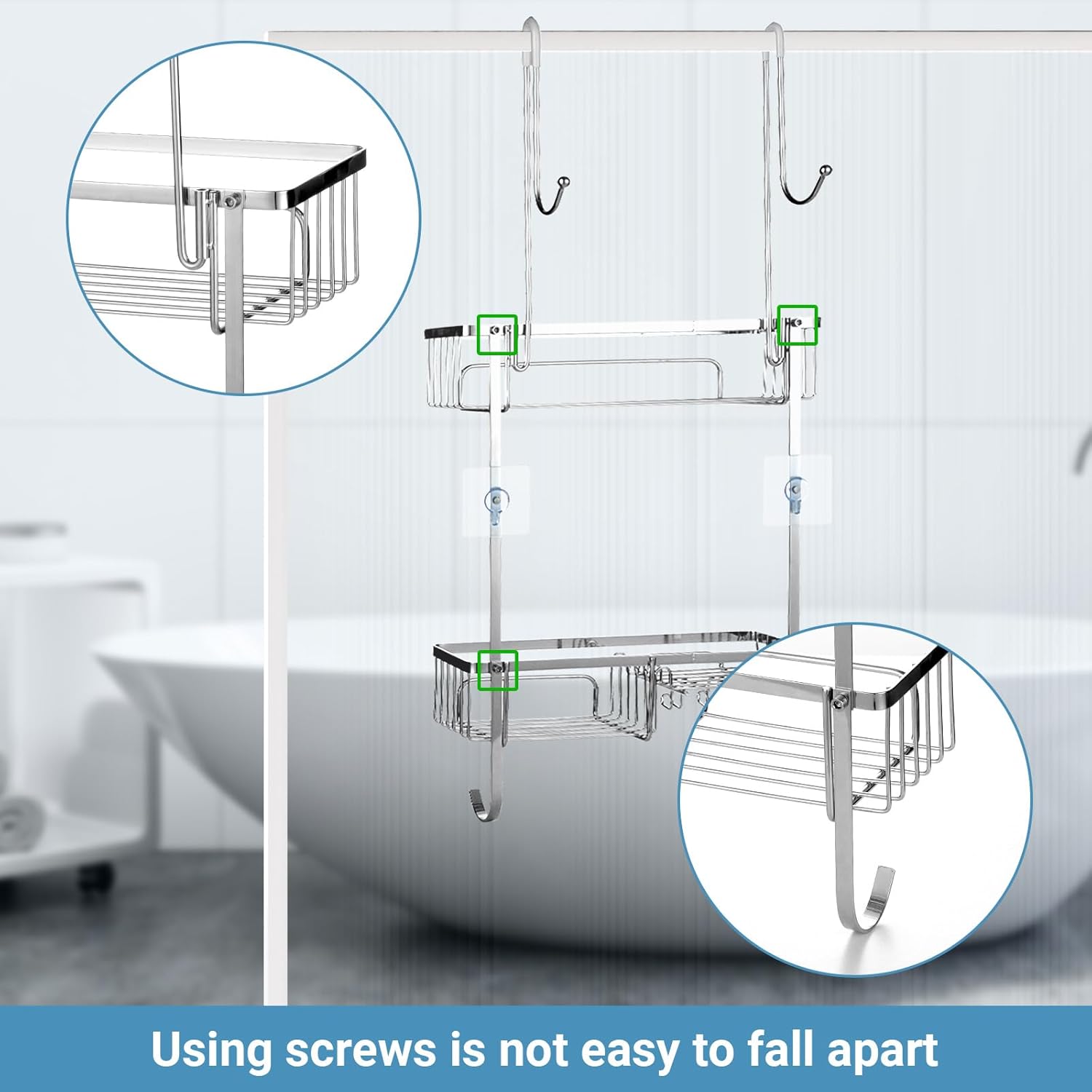 Using screws is not easy to fall apart