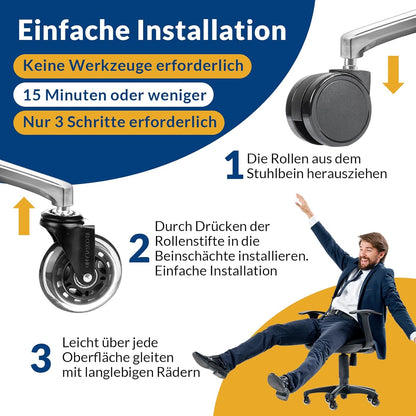 Einfache Installation

Keine Werkzeuge erforderlich

15 Minuten oder weniger

Nur 3 Schritte erforderlich

1 Die Rollen aus dem Stuhlbein herausziehen

2 Durch Drücken der Rollenstifte in die Beinschächte installieren. Einfache Installation

3 Leicht über jede Oberfläche gleiten mit langlebigen Rädern