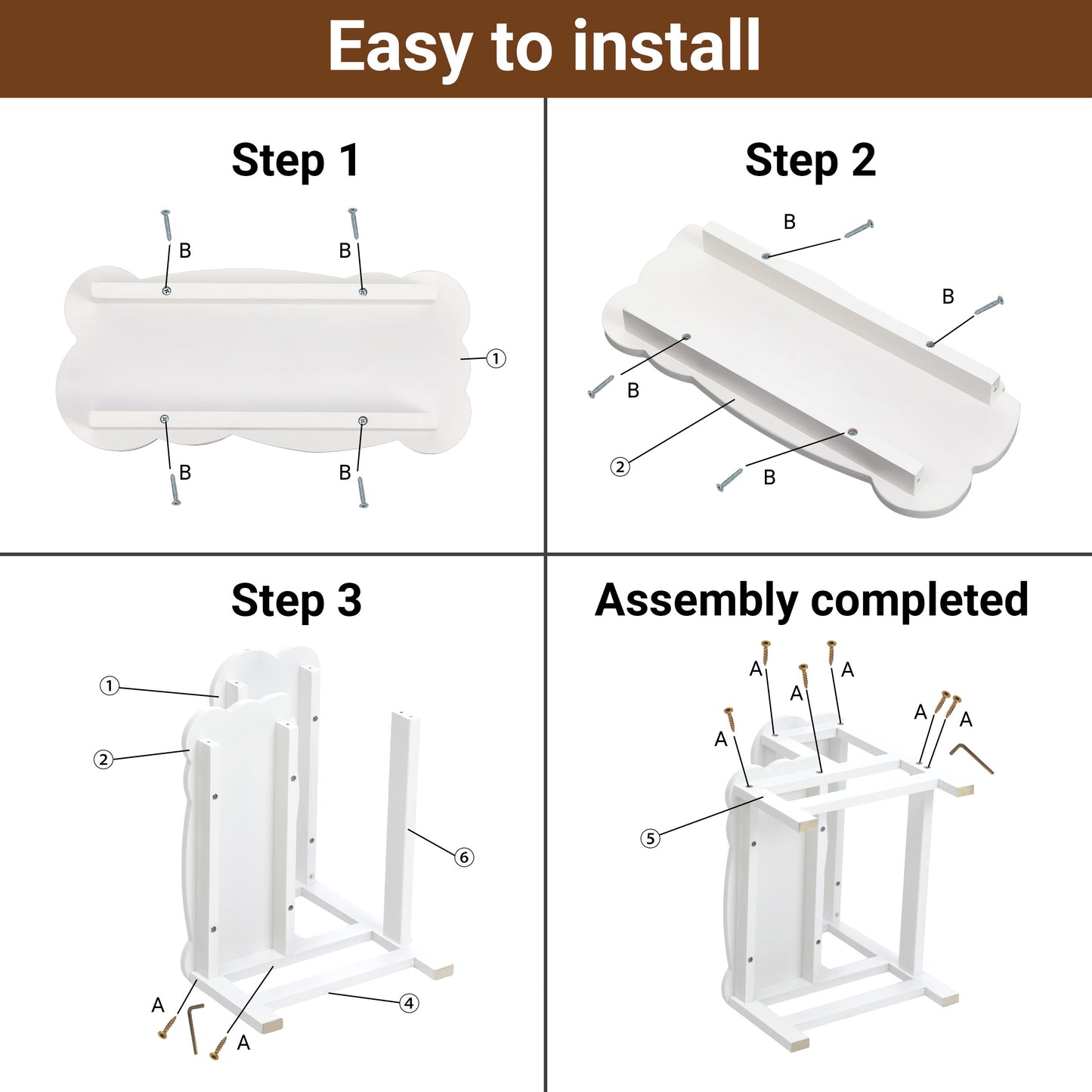 Easy to install

Step 1

B B

①

B B

Step 2

B

B

B

②

B

Step 3

①

②

⑥

④

A

A

Assembly completed

A A

A

A

A A

⑤